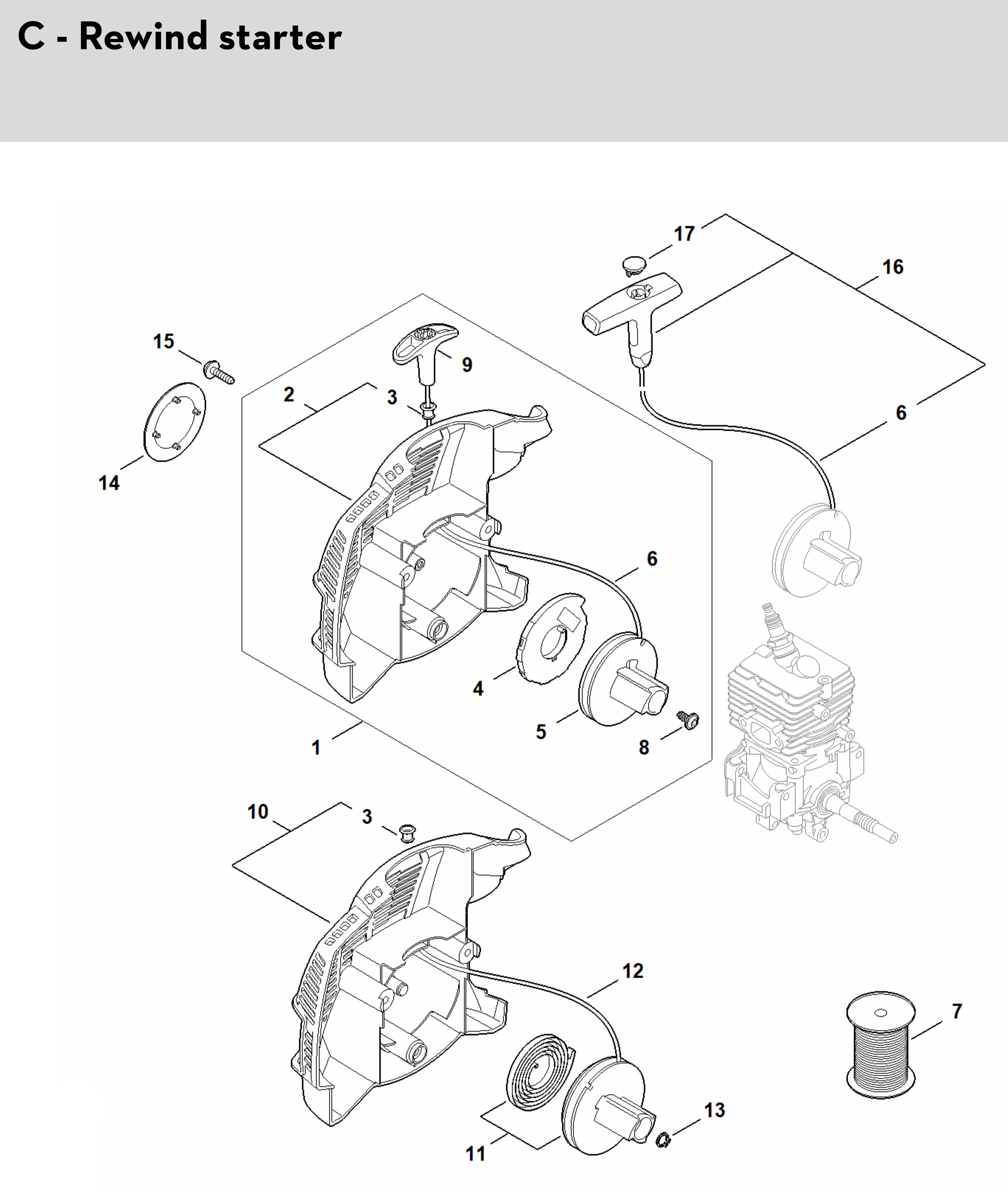 C - Rewind starter

17
16
15
9
2
3
6
14
6
4
5
8
1
10
3
12
7
13
11